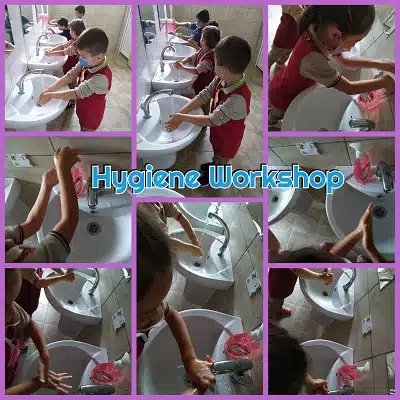 Hygiene Workshop